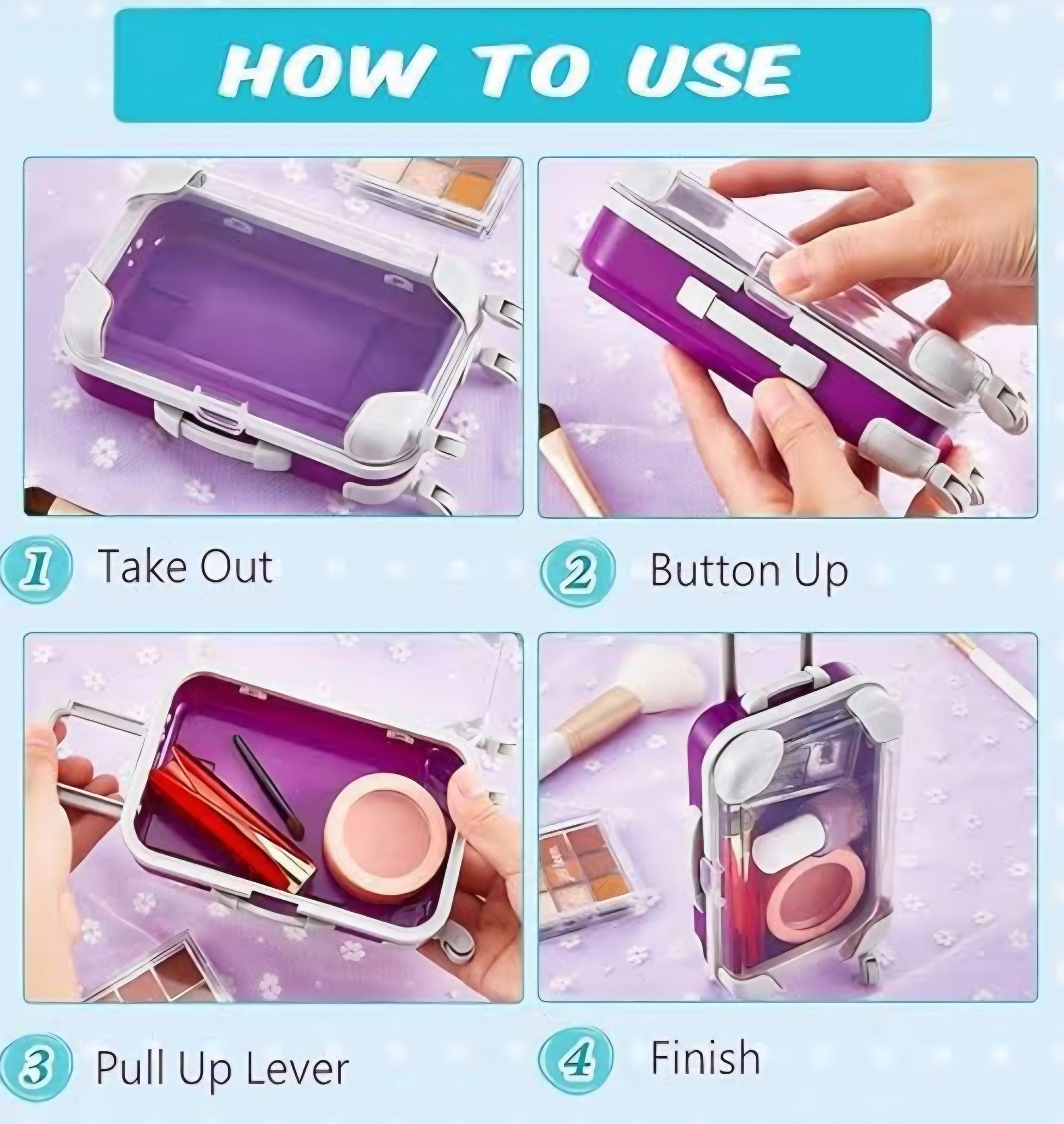 HOW TO USE

1 Take Out

2 Button Up

3 Pull Up Lever

4 Finish