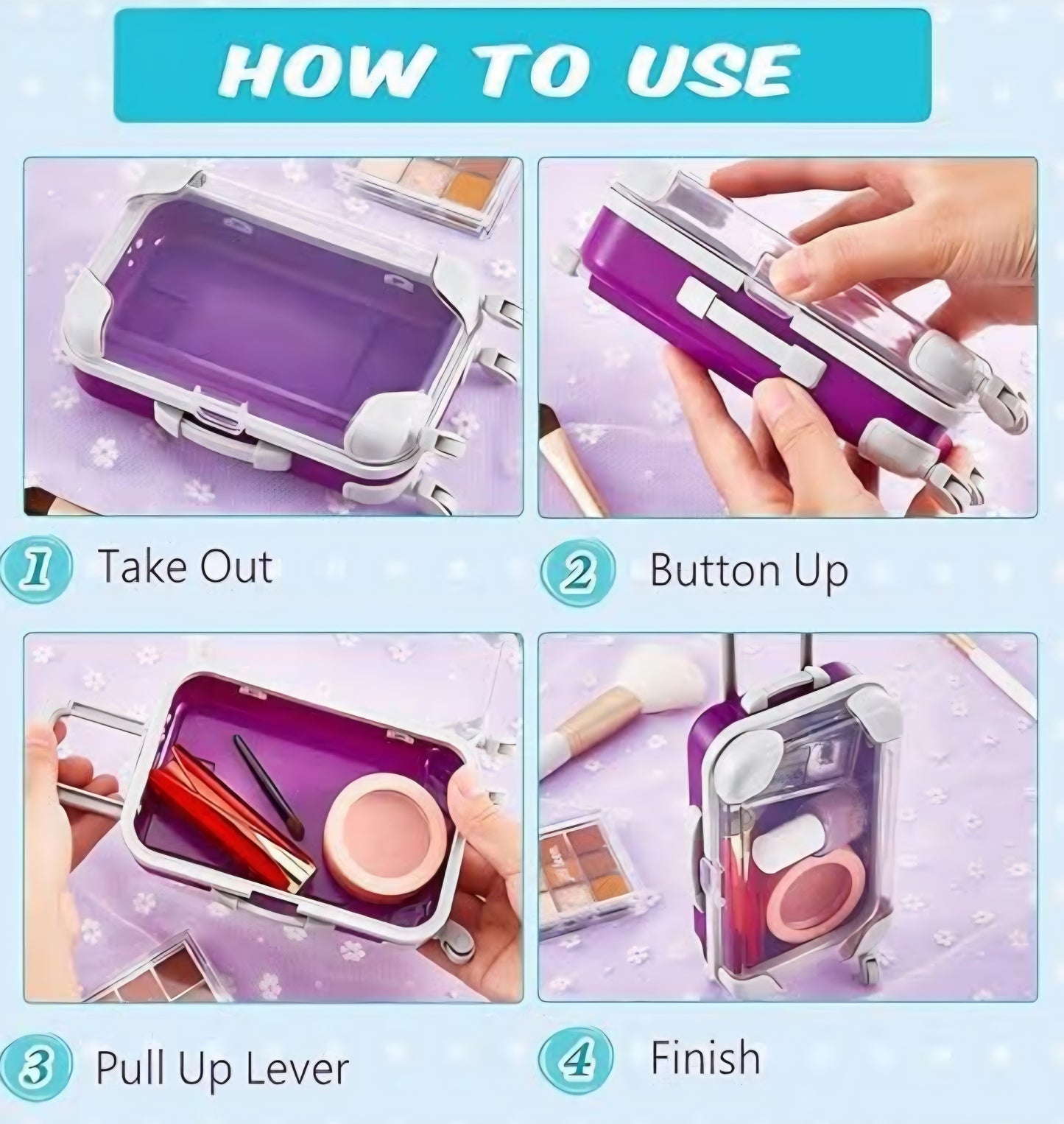 HOW TO USE

1 Take Out

2 Button Up

3 Pull Up Lever

4 Finish